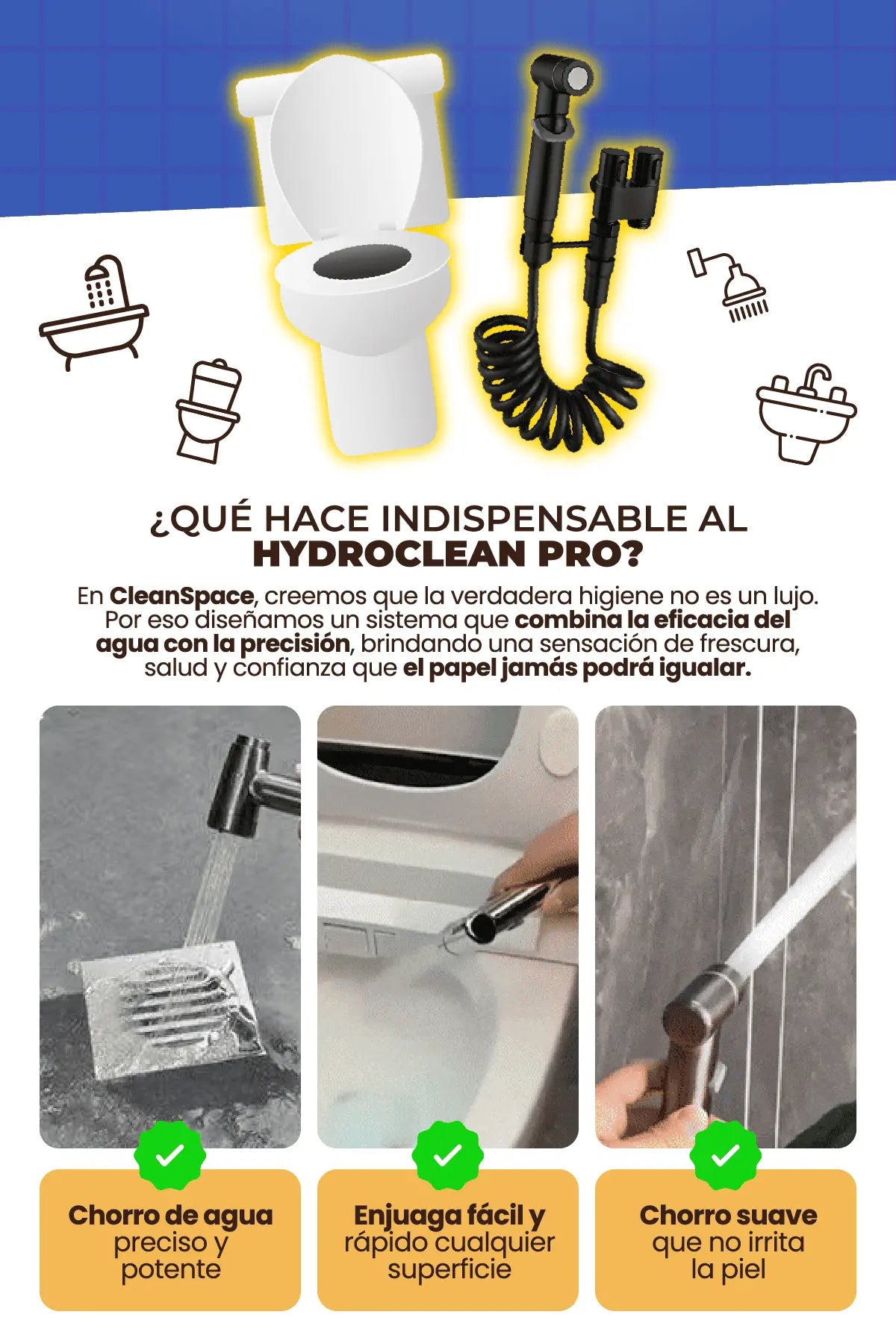 ¿QUÉ HACE INDISPENSABLE AL HYDROCLEAN PRO?

En CleanSpace, creemos que la verdadera higiene no es un lujo. Por eso diseñamos un sistema que combina la eficacia del agua con la precisión, brindando una sensación de frescura, salud y confianza que el papel jamás podrá igualar.

Chorro de agua preciso y potente

Enjuaga fácil y rápido cualquier superficie

Chorro suave que no irrita la piel